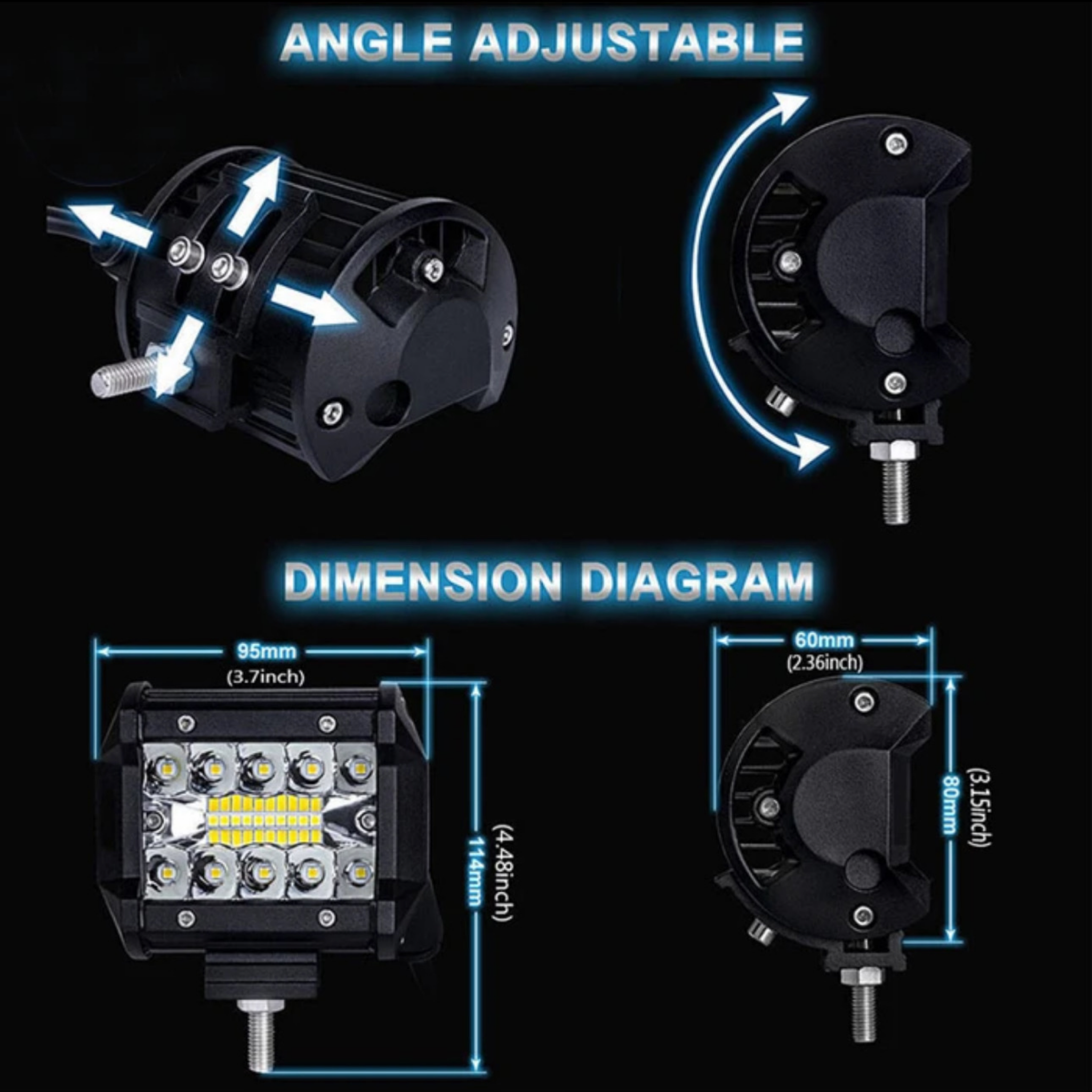 ANGLE ADJUSTABLE

DIMENSION DIAGRAM

95mm
(3.7inch)

114mm
(4.48inch)

60mm
(2.36inch)

80mm
(3.15inch)