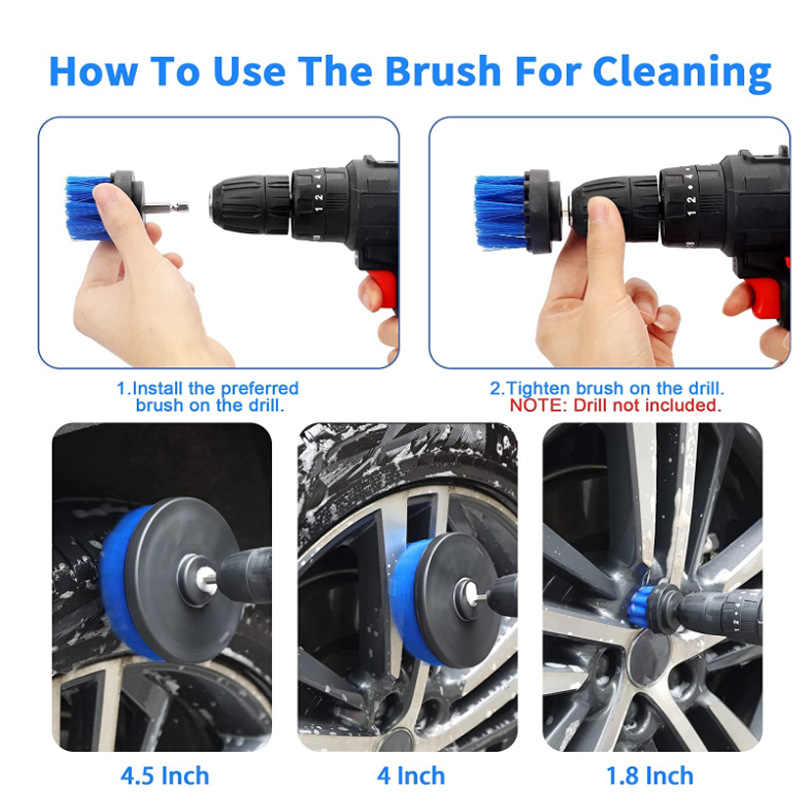 How To Use The Brush For Cleaning

1.Install the preferred brush on the drill.

2.Tighten brush on the drill.
NOTE: Drill not included.

4.5 Inch

4 Inch

1.8 Inch