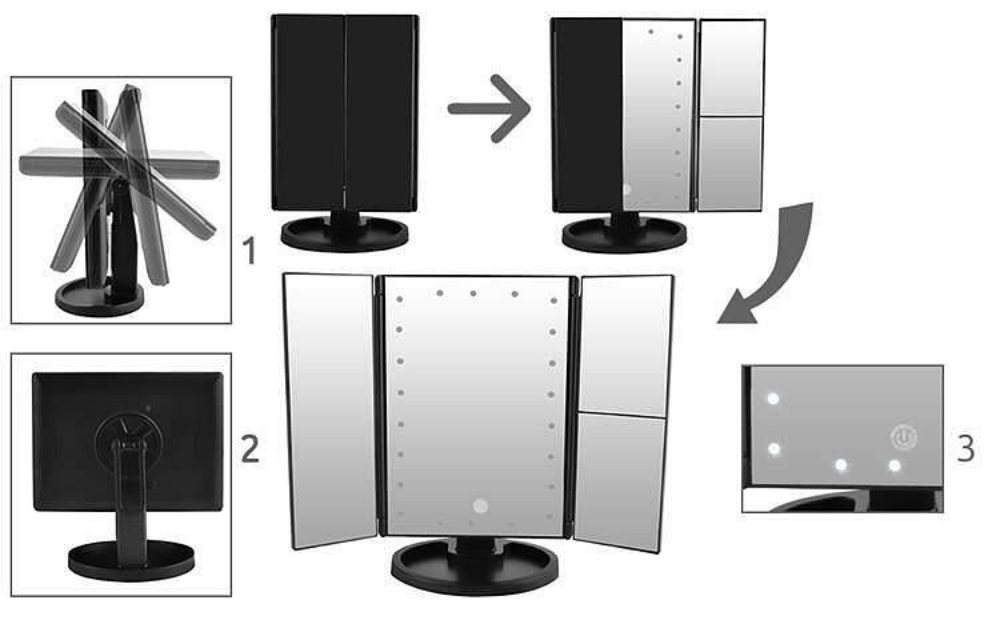 1

2

3