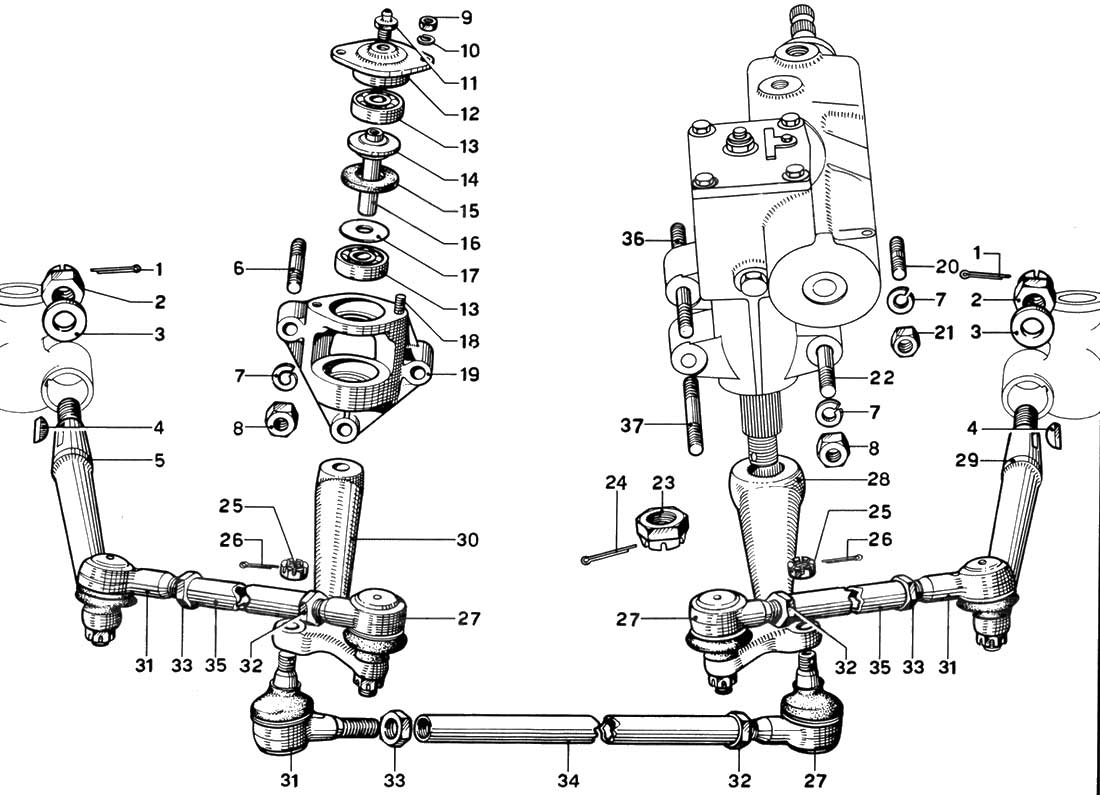 9
10
11
12
13
14
15
16
17
13
18
19
6
7
8
1
2
3
4
5
25
26
30
27
31
33
35
32
31
33
34
32
27
36
37
20
7
21
22
7
8
1
2
3
4
29
28
24
23
25
26
27
32
35
33
31