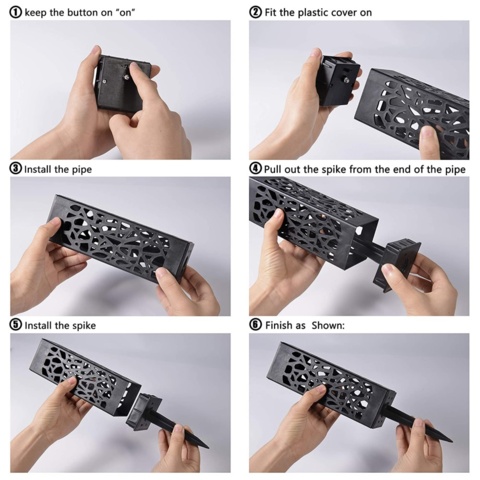 ① keep the button on "on"

② Fit the plastic cover on

③ Install the pipe

④ Pull out the spike from the end of the pipe

⑤ Install the spike

⑥ Finish as Shown: