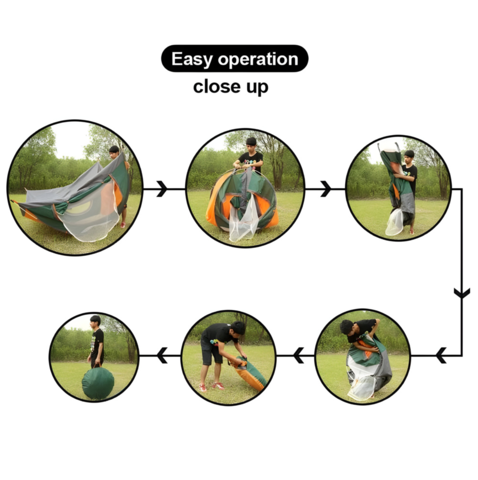 Easy operation
close up