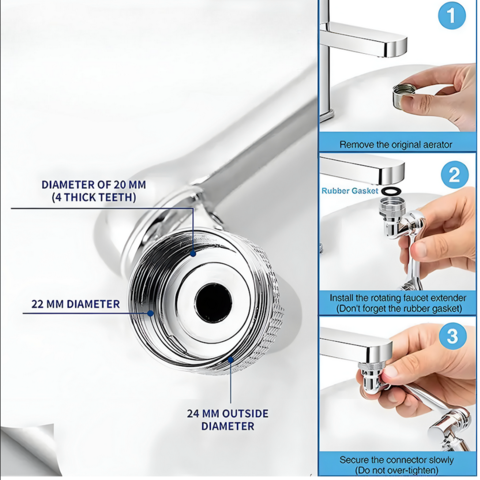 DIAMETER OF 20 MM
(4 THICK TEETH)

22 MM DIAMETER

24 MM OUTSIDE DIAMETER

1

Remove the original aerator

2

Rubber Gasket

Install the rotating faucet extender
(Don't forget the rubber gasket)

3

Secure the connector slowly
(Do not over-tighten)