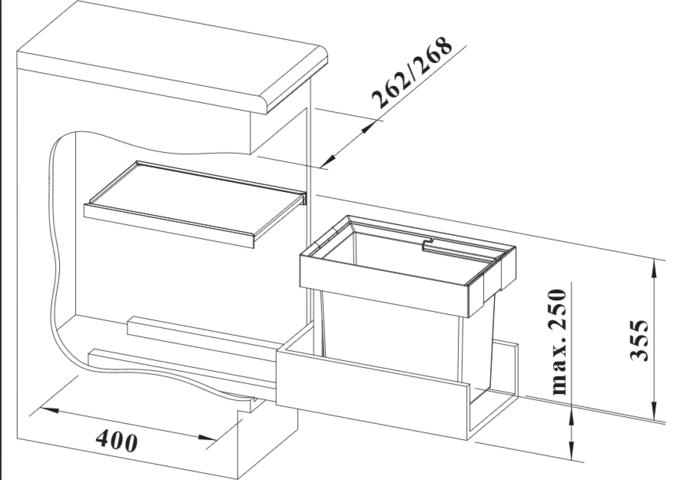 262/268

max. 250

355

400