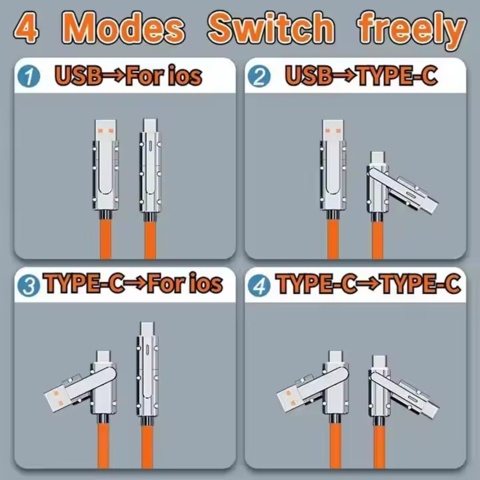 4 Modes Switch freely

1 USB→For ios

2 USB→TYPE-C

3 TYPE-C→For ios

4 TYPE-C→TYPE-C