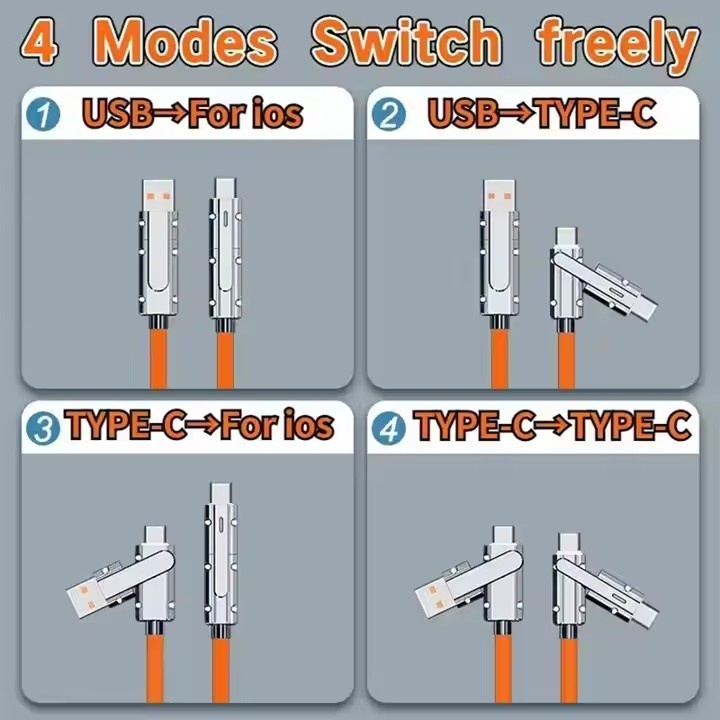 4 Modes Switch freely

1 USB→For ios

2 USB→TYPE-C

3 TYPE-C→For ios

4 TYPE-C→TYPE-C