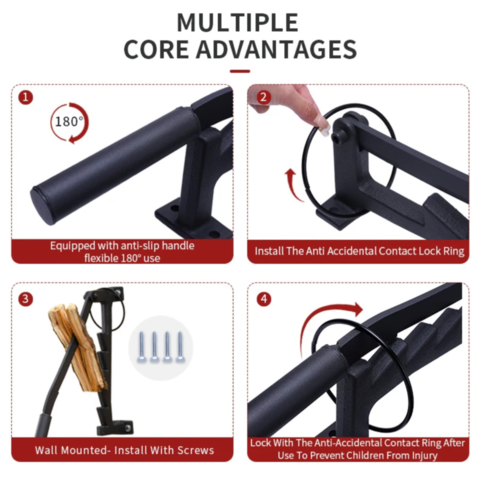 MULTIPLE
CORE ADVANTAGES

1
180°
Equipped with anti-slip handle flexible 180° use

2
Install The Anti Accidental Contact Lock Ring

3
Wall Mounted- Install With Screws

4
Lock With The Anti-Accidental Contact Ring After Use To Prevent Children From Injury